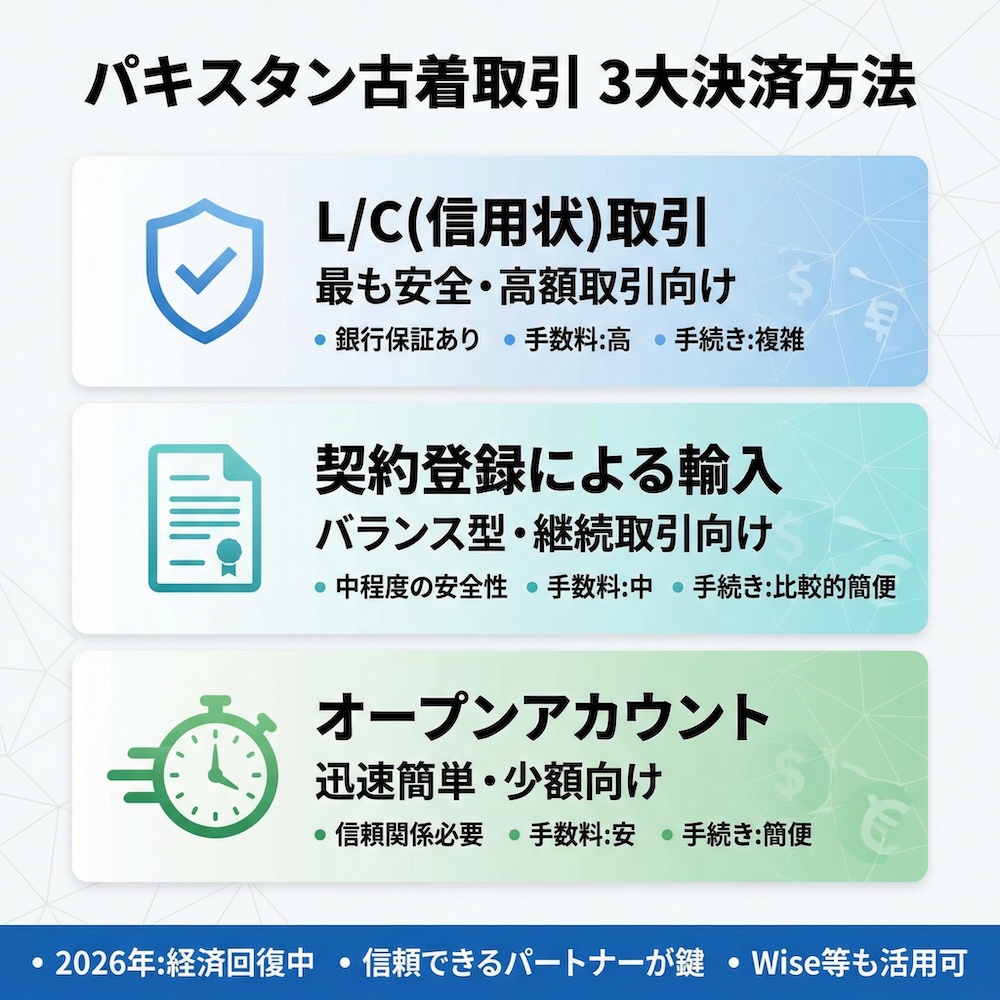 パキスタン古着取引 3大決済方法

L/C(信用状)取引
最も安全・高額取引向け
• 銀行保証あり • 手数料:高 • 手続き:複雑

契約登録による輸入
バランス型・継続取引向け
• 中程度の安全性 • 手数料:中 • 手続き:比較的簡便

オープンアカウント
迅速簡単・少額向け
• 信頼関係必要 • 手数料:安 • 手続き:簡便

• 2026年:経済回復中 • 信頼できるパートナーが鍵 • Wise等も活用可